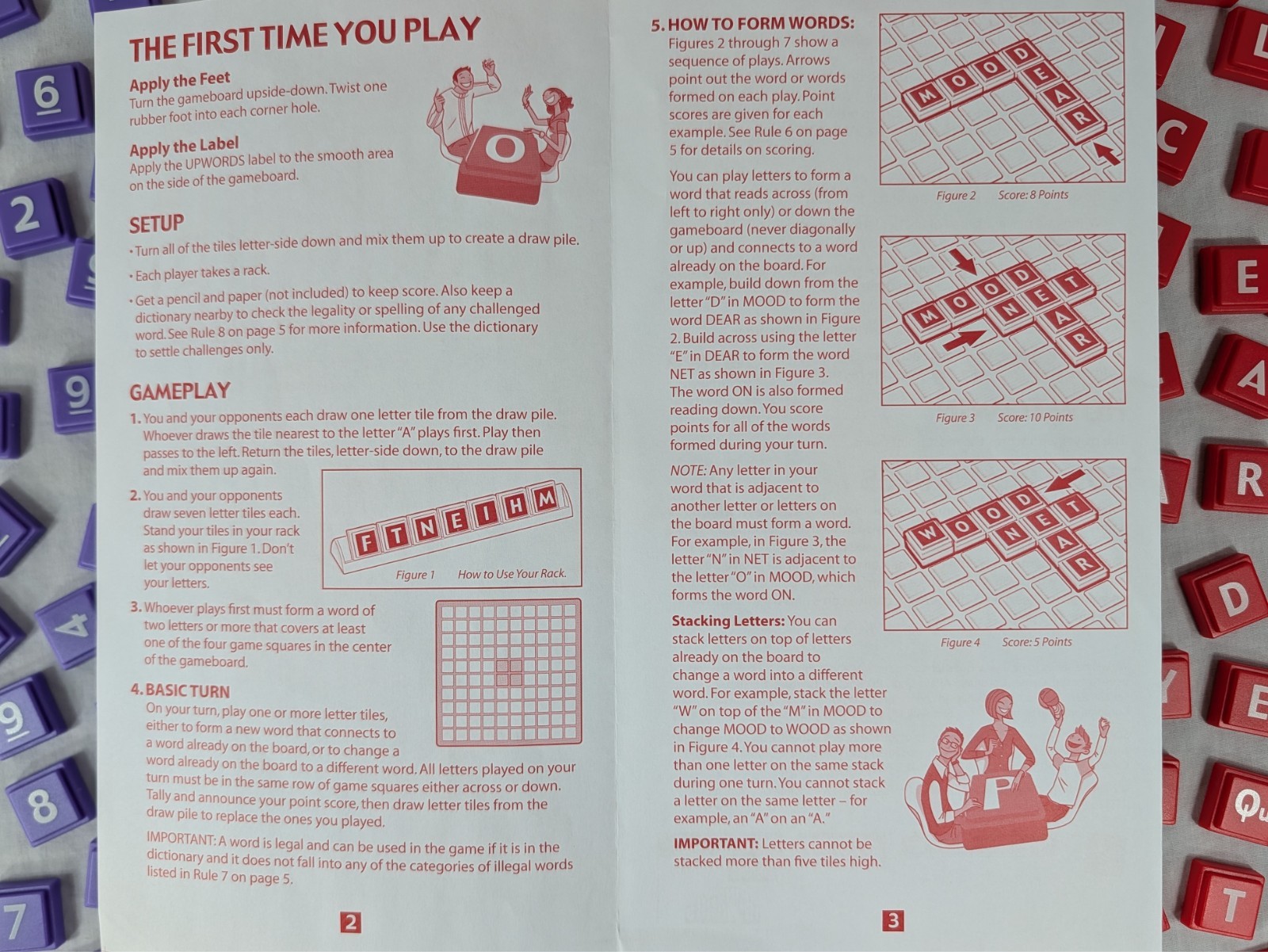 THE FIRST TIME YOU PLAY

Apply the Feet
Turn the gameboard upside-down. Twist one rubber foot into each corner hole.

Apply the Label
Apply the UPWORDS label to the smooth area on the side of the gameboard.

O

SETUP
• Turn all of the tiles letter-side down and mix them up to create a draw pile.
• Each player takes a rack.
• Get a pencil and paper (not included) to keep score. Also keep a dictionary nearby to check the legality or spelling of any challenged word. See Rule 8 on page 5 for more information. Use the dictionary to settle challenges only.

GAMEPLAY
1. You and your opponents each draw one letter tile from the draw pile. Whoever draws the tile nearest to the letter "A" plays first. Play then passes to the left. Return the tiles, letter-side down, to the draw pile and mix them up again.

2. You and your opponents draw seven letter tiles each. Stand your tiles in your rack as shown in Figure 1. Don't let your opponents see your letters.

F T N E I H M
Figure 1 How to Use Your Rack.

3. Whoever plays first must form a word of two letters or more that covers at least one of the four game squares in the center of the gameboard.

4. BASIC TURN
On your turn, play one or more letter tiles, either to form a new word that connects to a word already on the board, or to change a word already on the board to a different word. All letters played on your turn must be in the same row of game squares either across or down. Tally and announce your point score, then draw letter tiles from the draw pile to replace the ones you played.

IMPORTANT: A word is legal and can be used in the game if it is in the dictionary and it does not fall into any of the categories of illegal words listed in Rule 7 on page 5.

2

5. HOW TO FORM WORDS:
Figures 2 through 7 show a sequence of plays. Arrows point out the word or words formed on each play. Point scores are given for each example. See Rule 6 on page 5 for details on scoring.

You can play letters to form a word that reads across (from left to right only) or down the gameboard (never diagonally or up) and connects to a word already on the board. For example, build down from the letter "D" in MOOD to form the word DEAR as shown in Figure 2. Build across using the letter "E" in DEAR to form the word NET as shown in Figure 3. The word ON is also formed reading down. You score points for all of the words formed during your turn.

NOTE: Any letter in your word that is adjacent to another letter or letters on the board must form a word. For example, in Figure 3, the letter "N" in NET is adjacent to the letter "O" in MOOD, which forms the word ON.

Stacking Letters: You can stack letters on top of letters already on the board to change a word into a different word. For example, stack the letter "W" on top of the "M" in MOOD to change MOOD to WOOD as shown in Figure 4. You cannot play more than one letter on the same stack during one turn. You cannot stack a letter on the same letter – for example, an "A" on an "A."

IMPORTANT: Letters cannot be stacked more than five tiles high.

M O O D E A R
Figure 2 Score: 8 Points

M O O D N E T A R
Figure 3 Score: 10 Points

W O O D N E T A R
Figure 4 Score: 5 Points

P

3