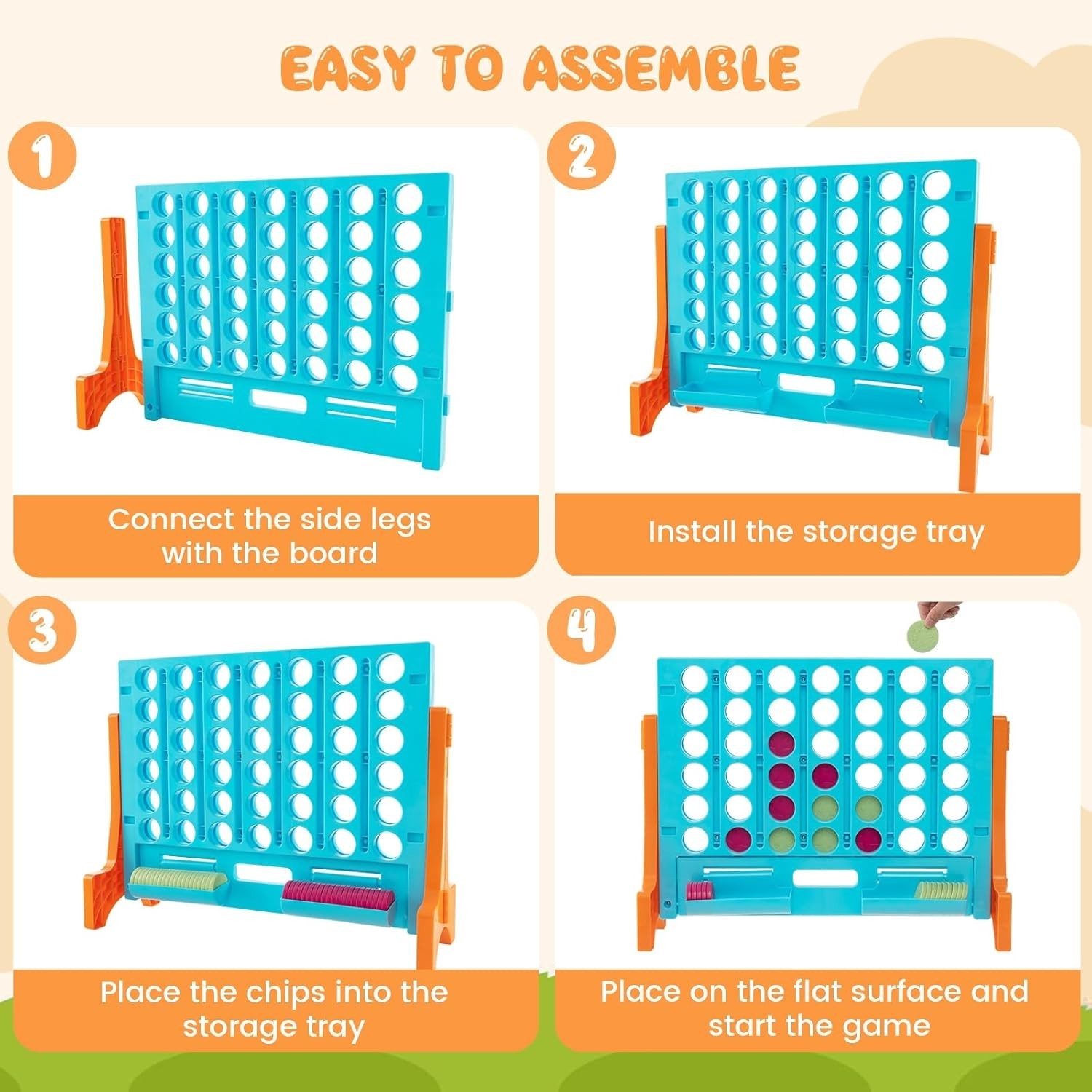 EASY TO ASSEMBLE

1

Connect the side legs with the board

2

Install the storage tray

3

Place the chips into the storage tray

4

Place on the flat surface and start the game